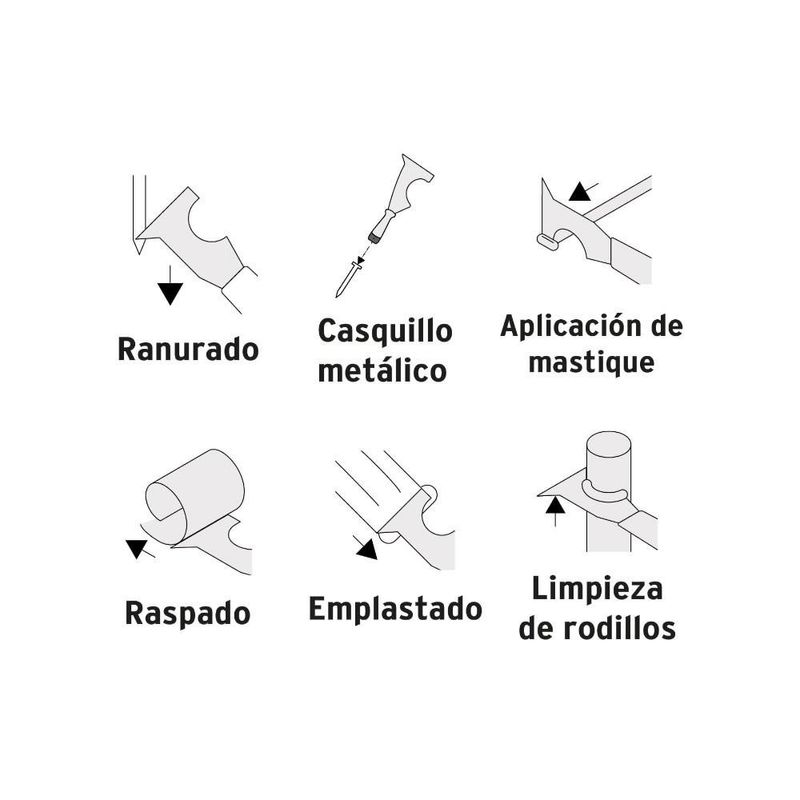 Ranurado

Casquillo metálico

Aplicación de mastique

Raspado

Emplastado

Limpieza de rodillos