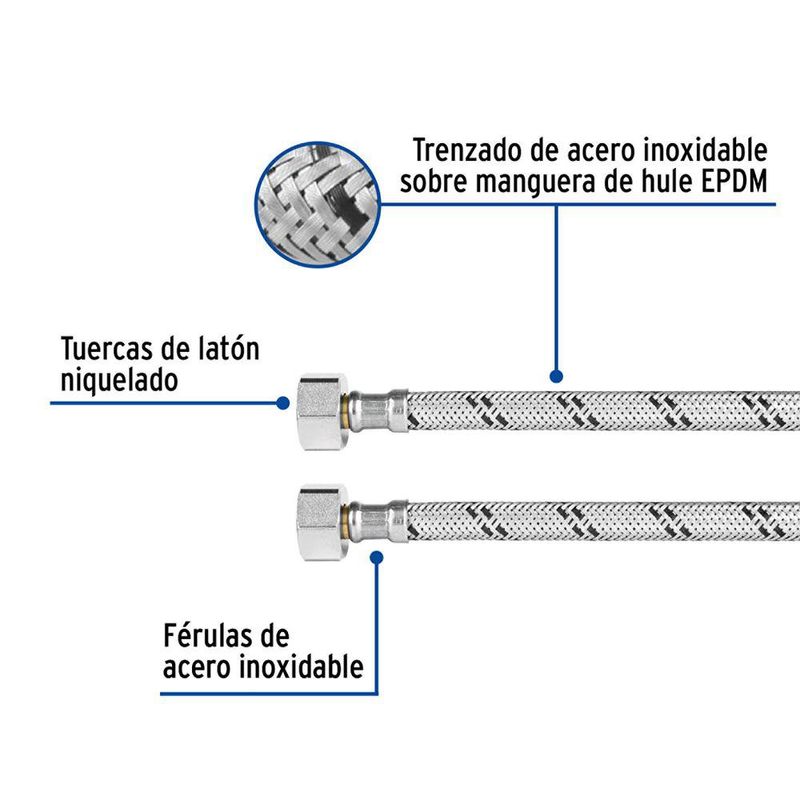 Trenzado de acero inoxidable sobre manguera de hule EPDM

Tuercas de latón niquelado

Férulas de acero inoxidable