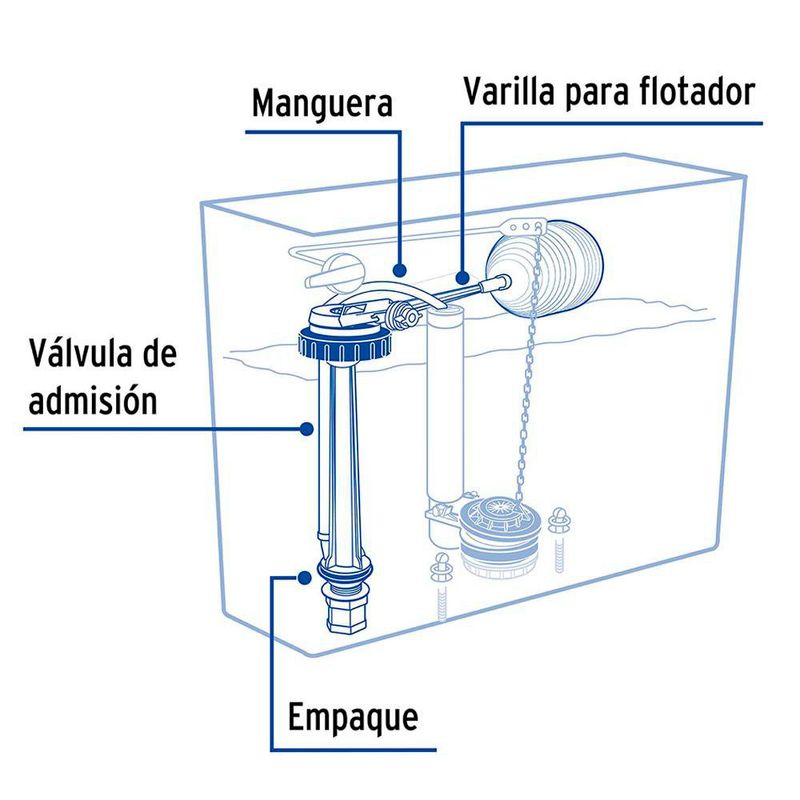 Manguera

Varilla para flotador

Válvula de admisión

Empaque