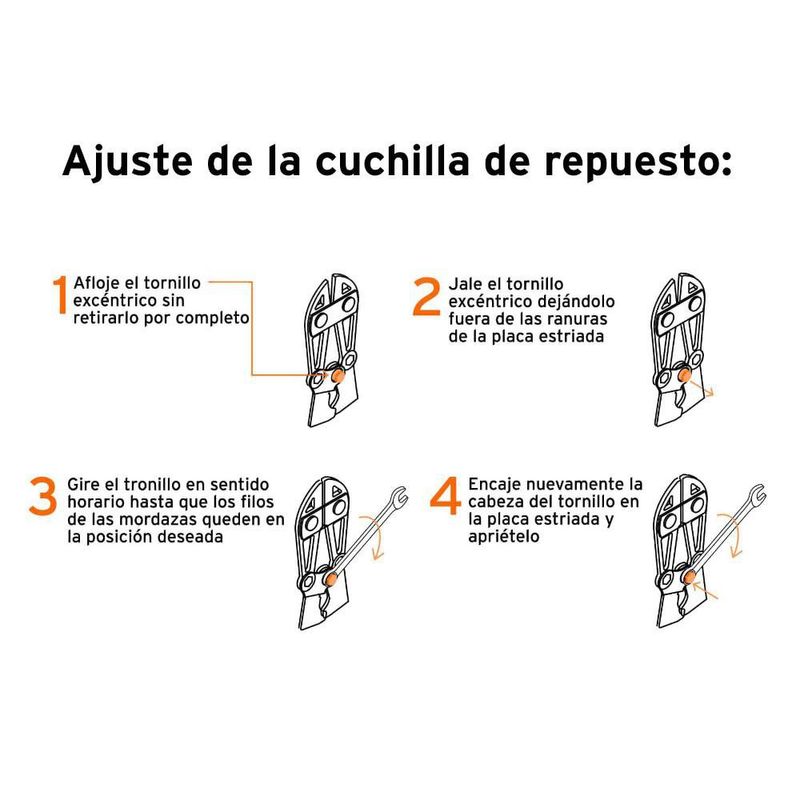 Ajuste de la cuchilla de repuesto:

1 Afloje el tornillo excéntrico sin retirarlo por completo

2 Jale el tornillo excéntrico dejándolo fuera de las ranuras de la placa estriada

3 Gire el tronillo en sentido horario hasta que los filos de las mordazas queden en la posición deseada

4 Encaje nuevamente la cabeza del tornillo en la placa estriada y apriételo