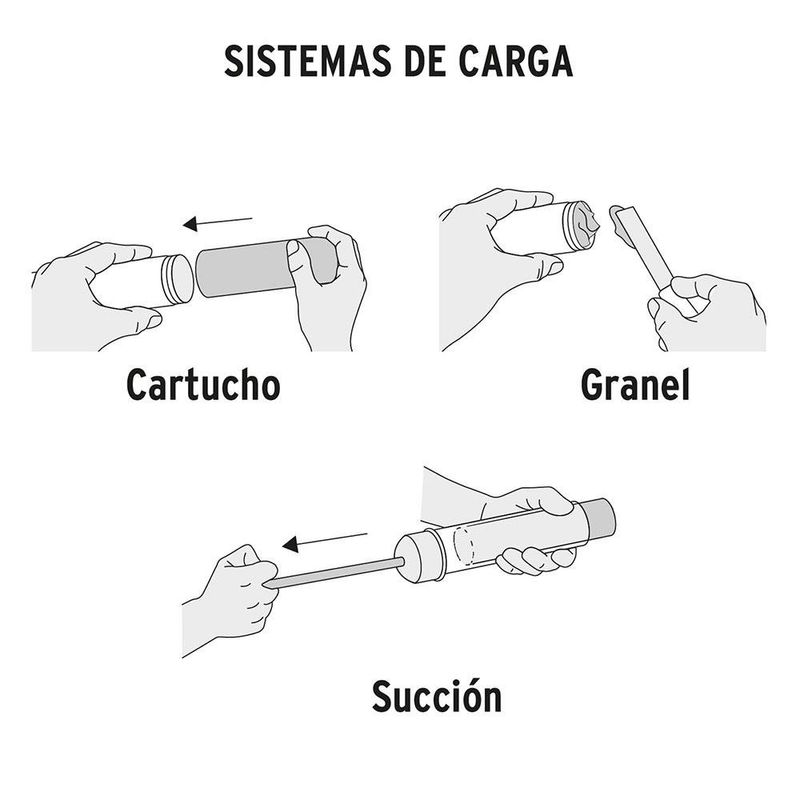 SISTEMAS DE CARGA

Cartucho

Granel

Succión