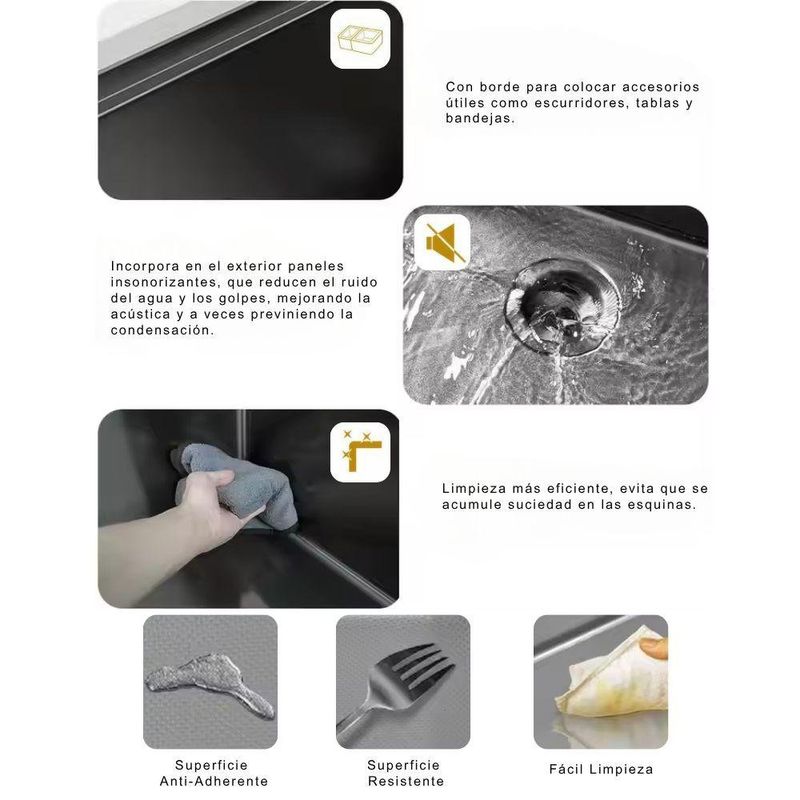 Con borde para colocar accesorios útiles como escurridores, tablas y bandejas.

Incorpora en el exterior paneles insonorizantes, que reducen el ruido del agua y los golpes, mejorando la acústica y a veces previniendo la condensación.

Limpieza más eficiente, evita que se acumule suciedad en las esquinas.

Superficie Anti-Adherente

Superficie Resistente

Fácil Limpieza