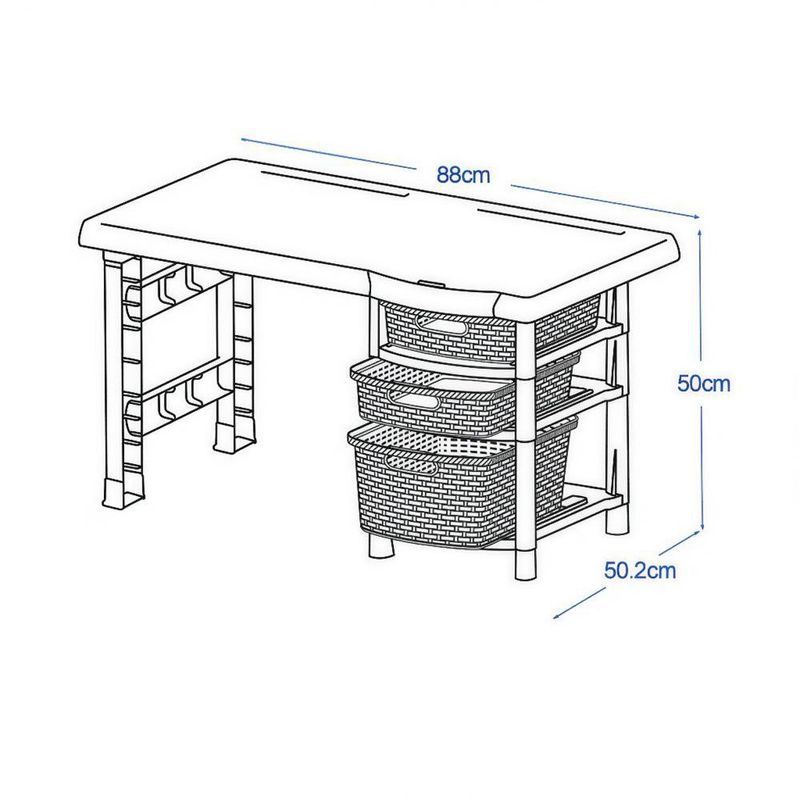 88cm

50cm

50.2cm