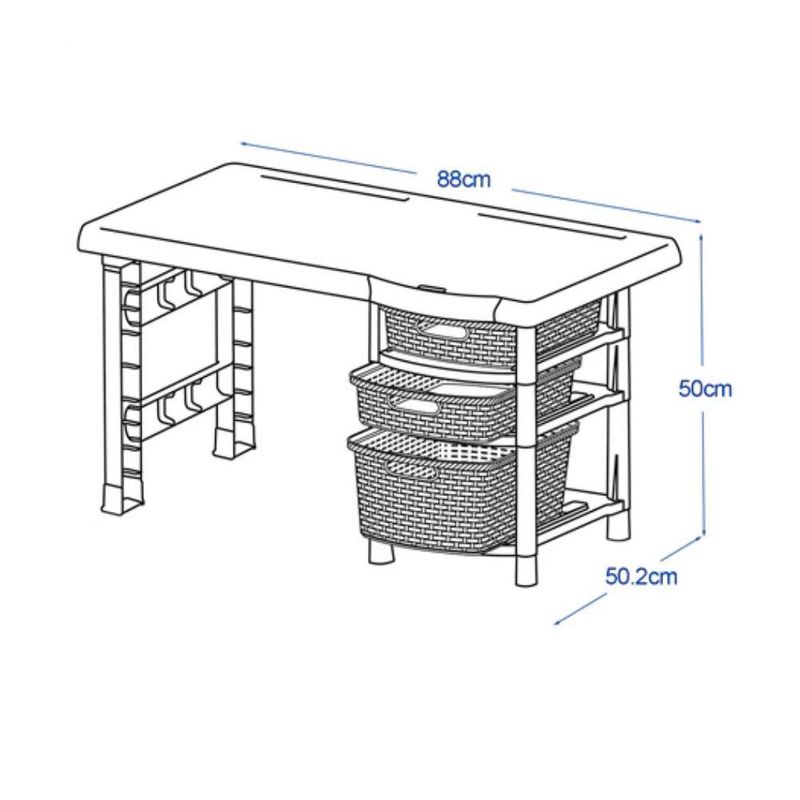 88cm

50cm

50.2cm