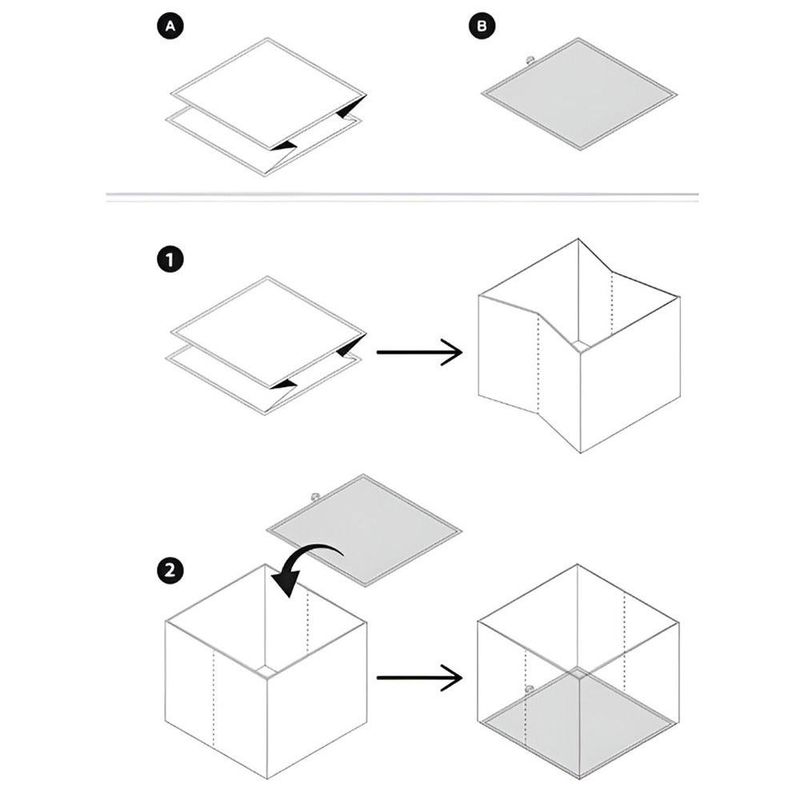 A

B

1

2