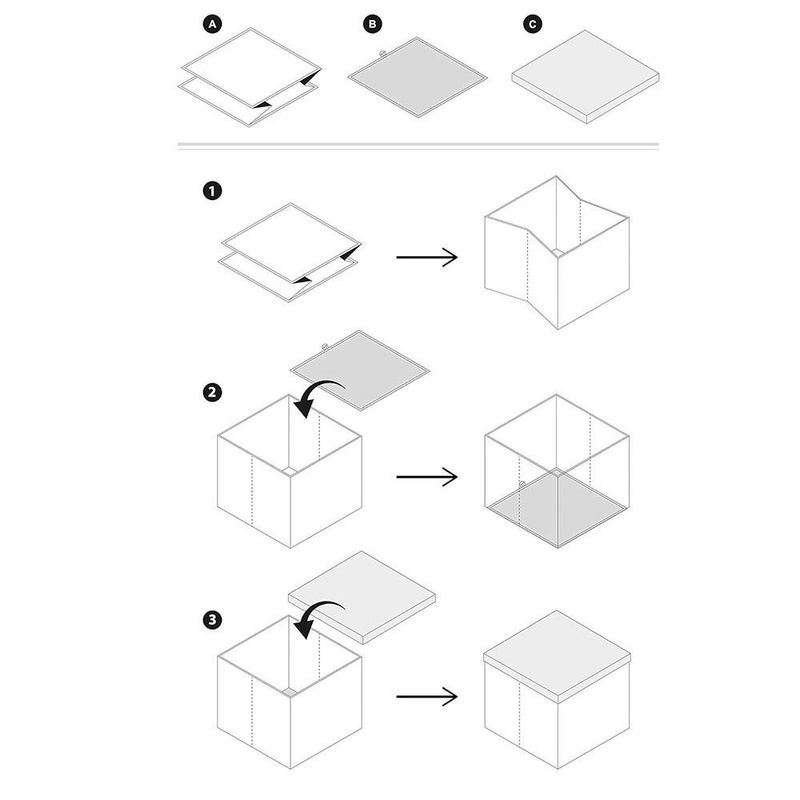 A
B
C
1
2
3