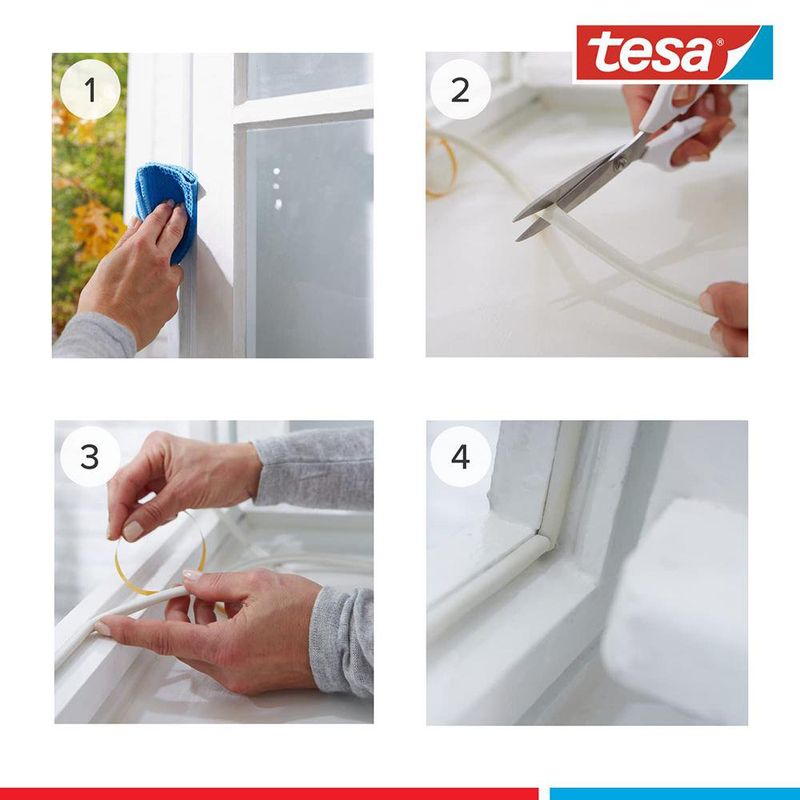 tesa®

1

2

3

4