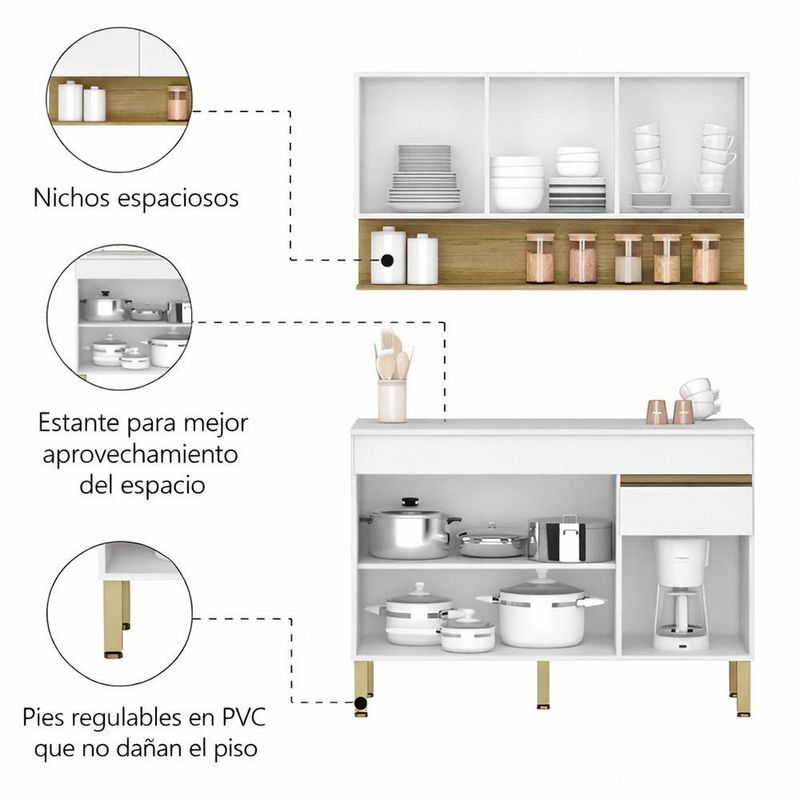 Nichos espaciosos

Estante para mejor aprovechamiento del espacio

Pies regulables en PVC que no dañan el piso