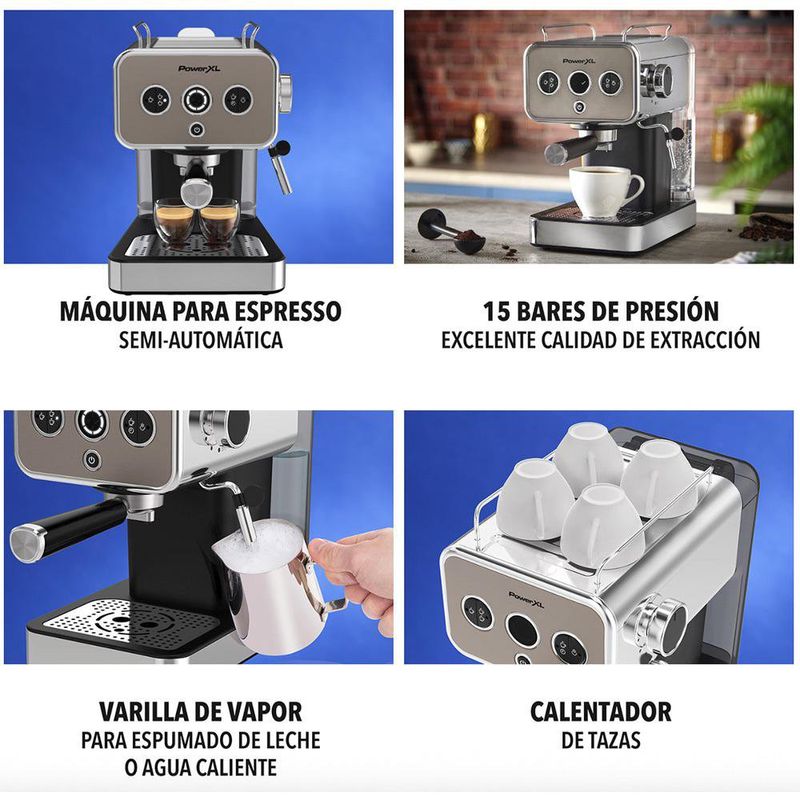 PowerXL

MÁQUINA PARA ESPRESSO
SEMI-AUTOMÁTICA

PowerXL

15 BARES DE PRESIÓN
EXCELENTE CALIDAD DE EXTRACCIÓN

VARILLA DE VAPOR
PARA ESPUMADO DE LECHE O AGUA CALIENTE

PowerXL

CALENTADOR
DE TAZAS