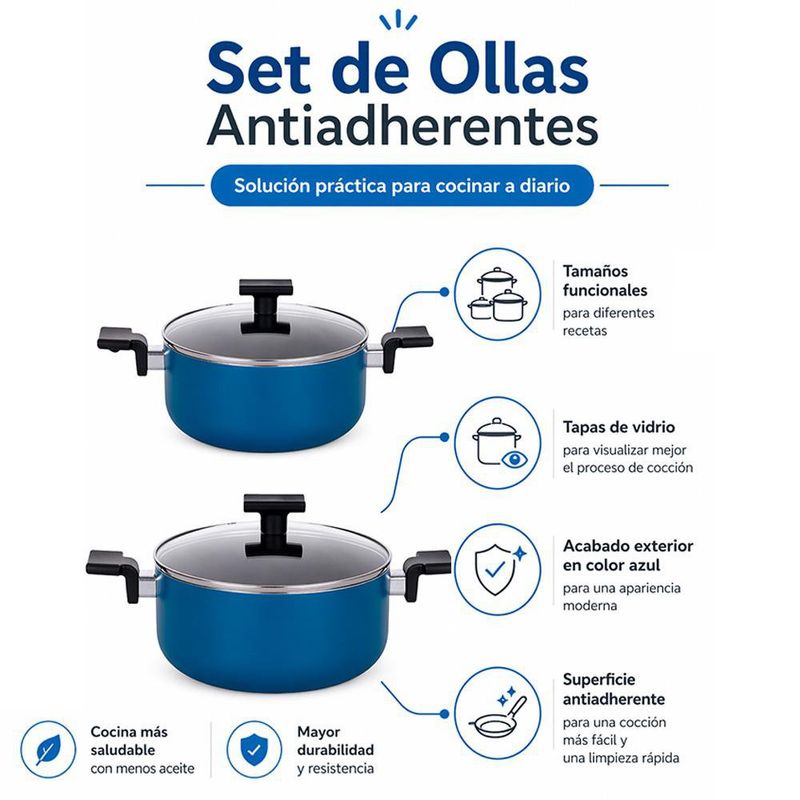 Set de Ollas
Antiadherentes

Solución práctica para cocinar a diario

Tamaños funcionales
para diferentes recetas

Tapas de vidrio
para visualizar mejor el proceso de cocción

Acabado exterior en color azul
para una apariencia moderna

Superficie antiadherente
para una cocción más fácil y una limpieza rápida

Cocina más saludable
con menos aceite

Mayor durabilidad
y resistencia